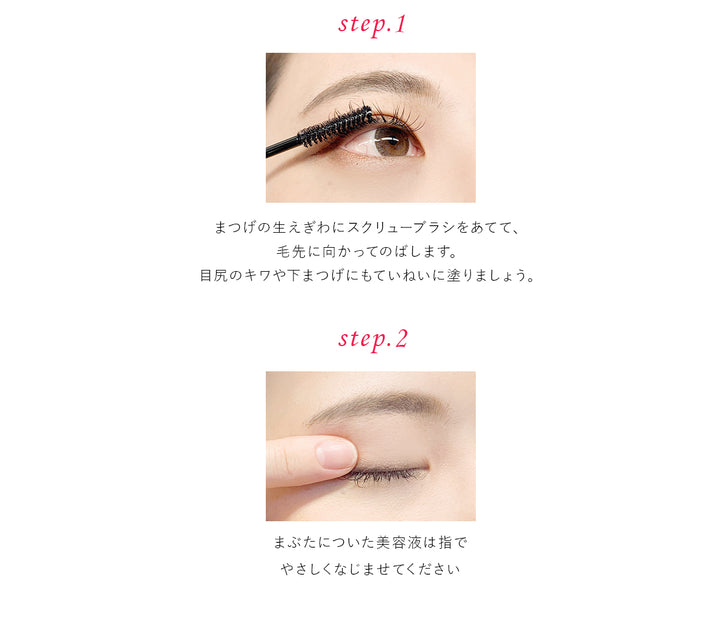 step.1

まつげの生えぎわにスクリューブラシをあてて、
毛先に向かってのばします。
目尻のキワや下まつげにもていねいに塗りましょう。

step.2

まぶたについた美容液は指で
やさしくなじませてください