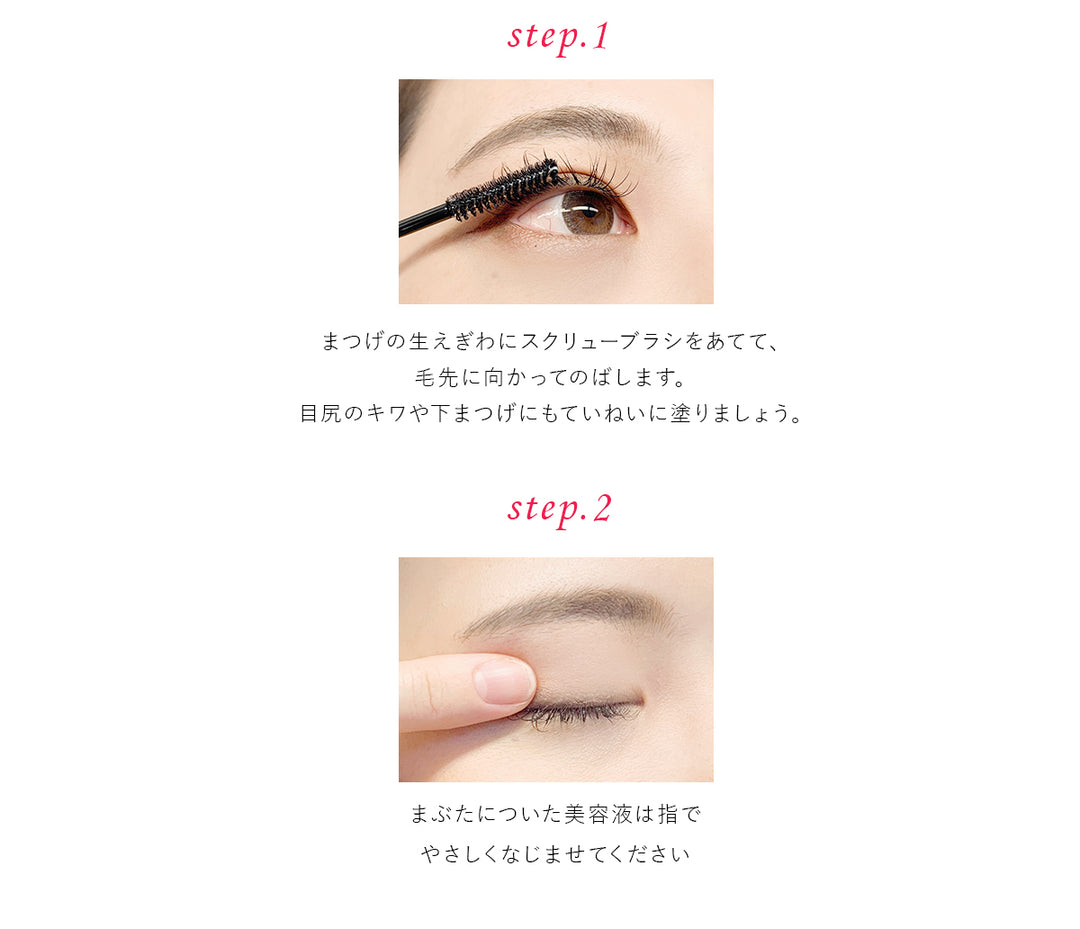 step.1

まつげの生えぎわにスクリューブラシをあてて、
毛先に向かってのばします。
目尻のキワや下まつげにもていねいに塗りましょう。

step.2

まぶたについた美容液は指で
やさしくなじませてください